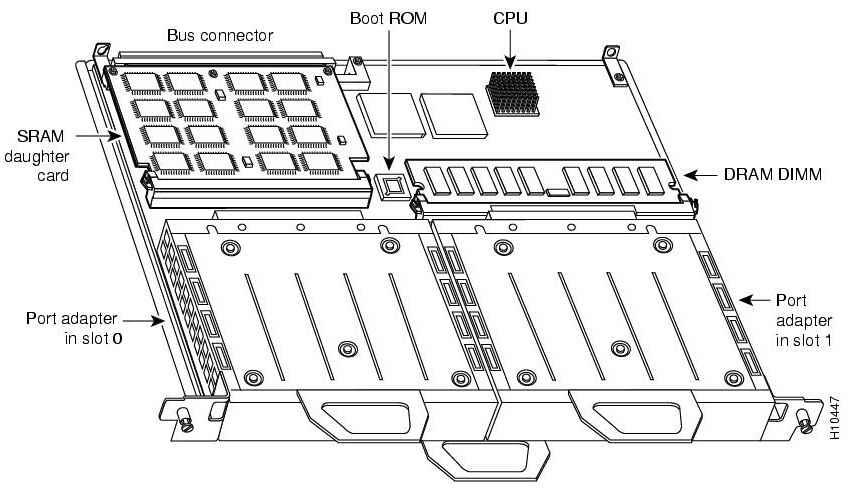 Bus connector

Boot ROM

CPU

SRAM daughter card

DRAM DIMM

Port adapter in slot 0

Port adapter in slot 1

H10447